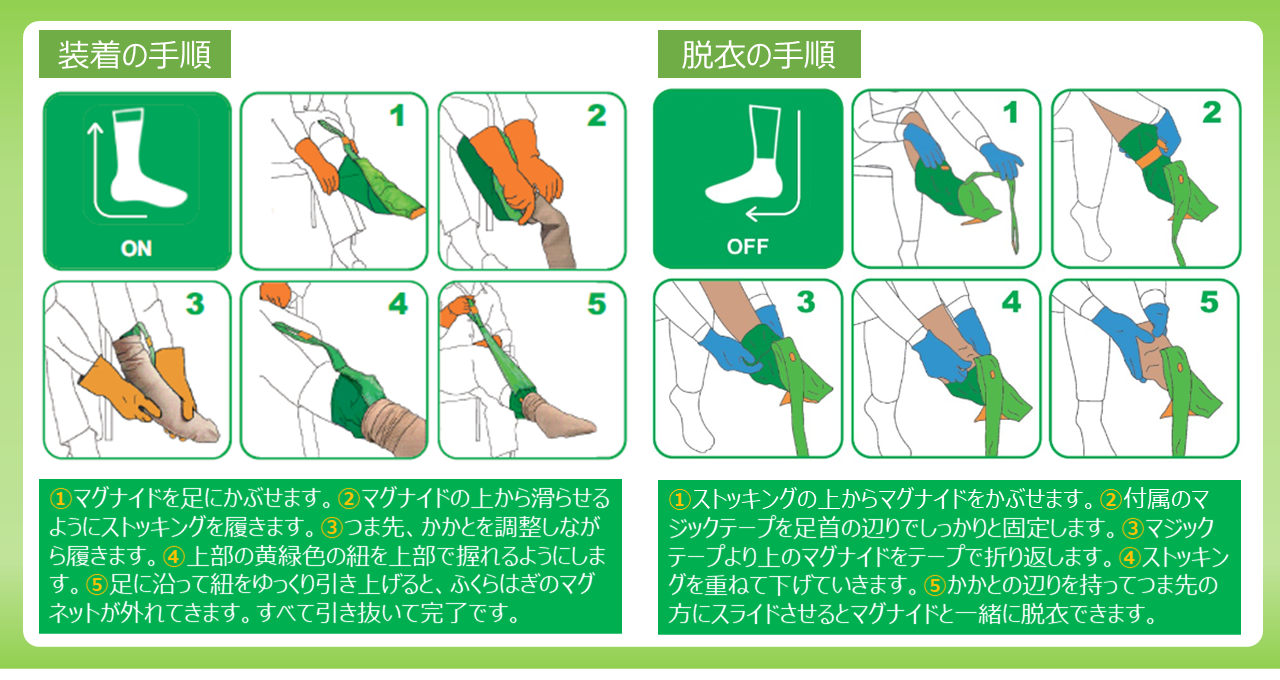 装着の手順

ON

1

2

3

4

5

①マグナイドを足にかぶせます。②マグナイドの上から滑らせるようにストッキングを履きます。③つま先、かかとを調整しながら履きます。④上部の黄緑色の紐を上部で握れるようにします。⑤足に沿って紐をゆっくり引き上げると、ふくらはぎのマグネットが外れてきます。すべて引き抜いて完了です。

脱衣の手順

OFF

1

2

3

4

5

①ストッキングの上からマグナイドをかぶせます。②付属のマジックテープを足首の辺りでしっかりと固定します。③マジックテープより上のマグナイドをテープで折り返します。④ストッキングを重ねて下げていきます。⑤かかとの辺りを持ってつま先の方にスライドさせるとマグナイドと一緒に脱衣できます。